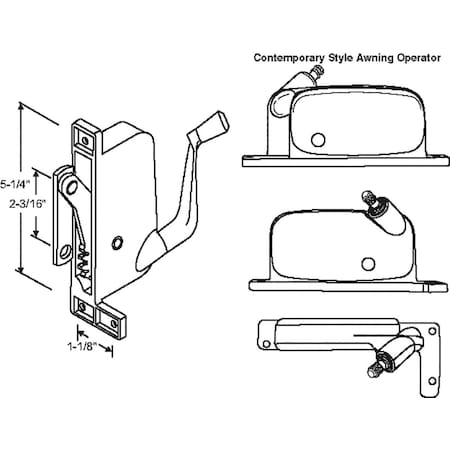 Contemporary Style Awning Operator

5-1/4"

2-3/16"

1-1/8"